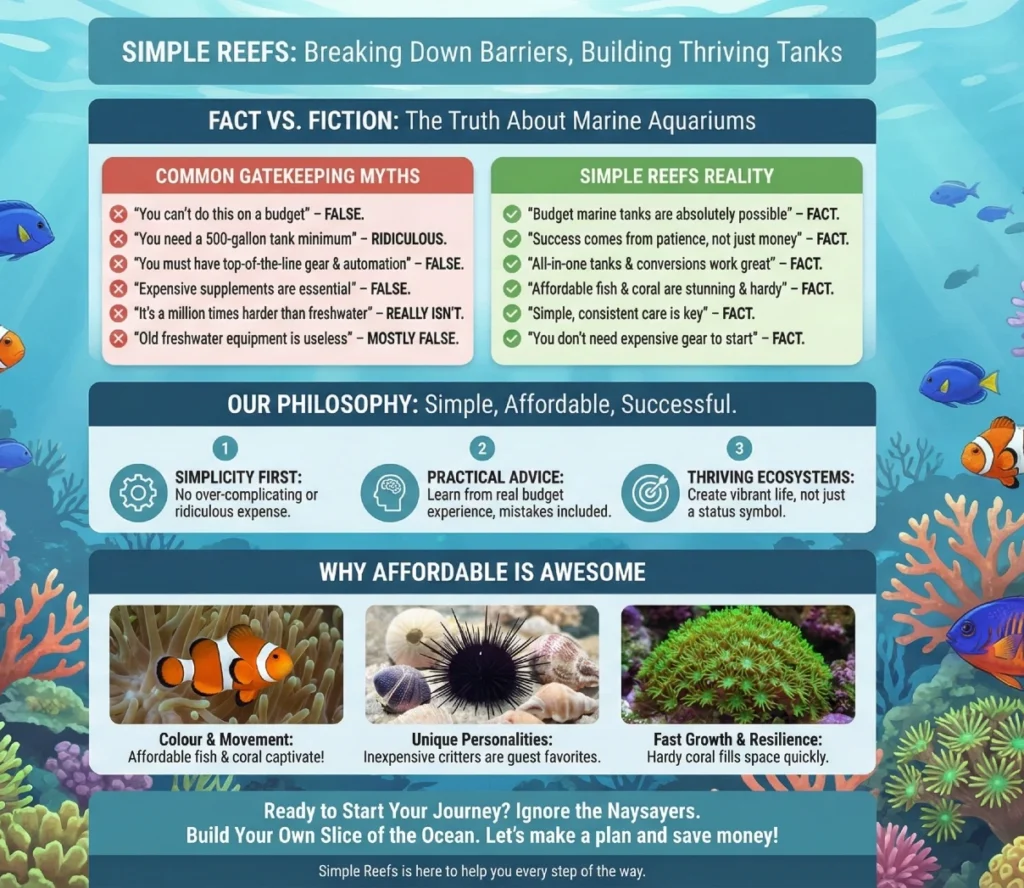 SIMPLE REEFS: Breaking Down Barriers, Building Thriving Tanks

FACT VS. FICTION: The Truth About Marine Aquariums

COMMON GATEKEEPING MYTHS

"You can't do this on a budget" – FALSE.
"You need a 500-gallon tank minimum" – RIDICULOUS.
"You must have top-of-the-line gear & automation" – FALSE.
"Expensive supplements are essential" – FALSE.
"It's a million times harder than freshwater" – REALLY ISN'T.
"Old freshwater equipment is useless" – MOSTLY FALSE.

SIMPLE REEFS REALITY

"Budget marine tanks are absolutely possible" – FACT.
"Success comes from patience, not just money" – FACT.
"All-in-one tanks & conversions work great" – FACT.
"Affordable fish & coral are stunning & hardy" – FACT.
"Simple, consistent care is key" – FACT.
"You don't need expensive gear to start" – FACT.

OUR PHILOSOPHY: Simple, Affordable, Successful.

1
SIMPLICITY FIRST: No over-complicating or ridiculous expense.

2
PRACTICAL ADVICE: Learn from real budget experience, mistakes included.

3
THRIVING ECOSYSTEMS: Create vibrant life, not just a status symbol.

WHY AFFORDABLE IS AWESOME

Colour & Movement: Affordable fish & coral captivate!

Unique Personalities: Inexpensive critters are guest favorites.

Fast Growth & Resilience: Hardy coral fills space quickly.

Ready to Start Your Journey? Ignore the Naysayers. Build Your Own Slice of the Ocean. Let's make a plan and save money!

Simple Reefs is here to help you every step of the way.